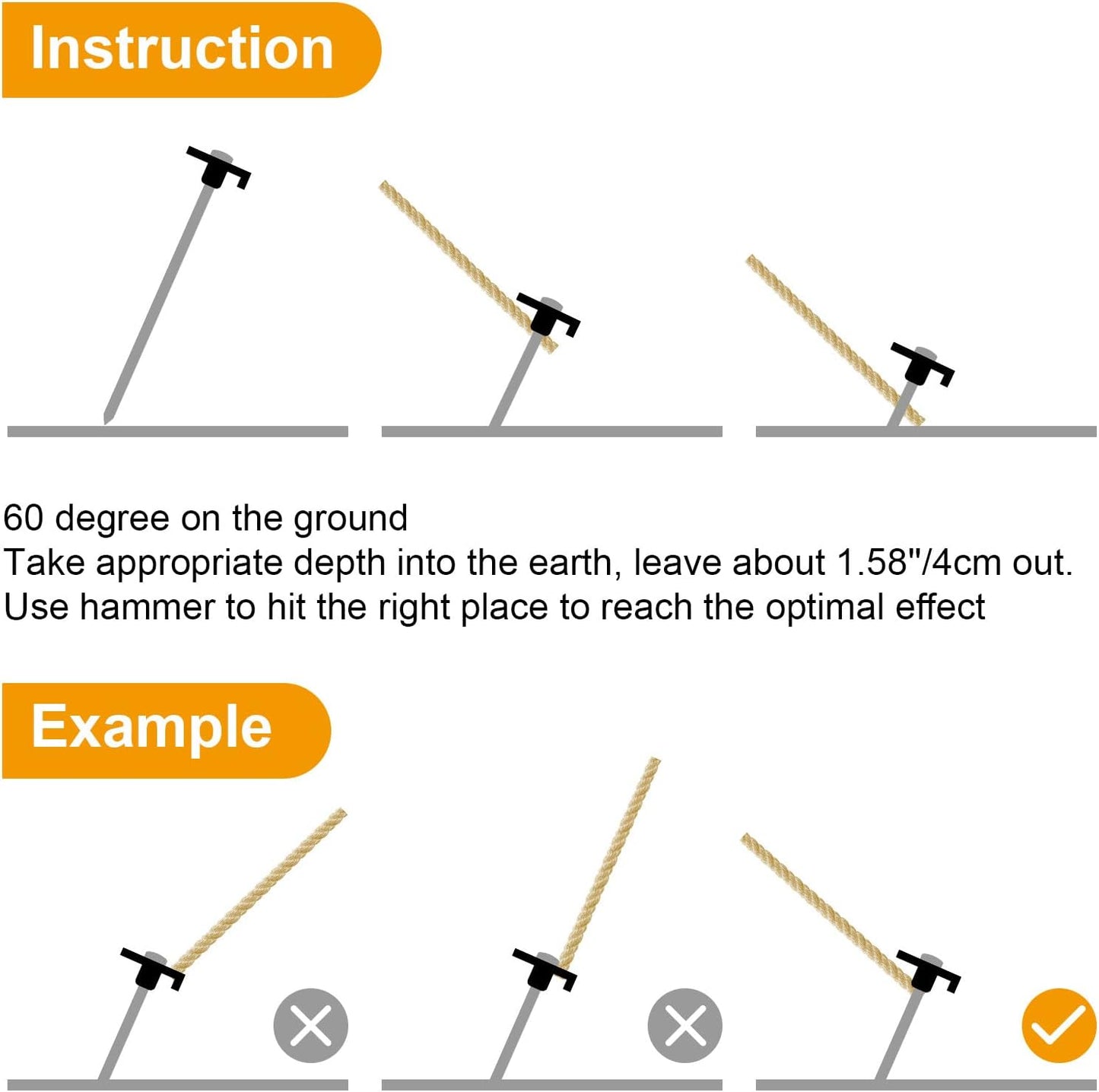 Instruction

60 degree on the ground
Take appropriate depth into the earth, leave about 1.58"/4cm out.
Use hammer to hit the right place to reach the optimal effect

Example